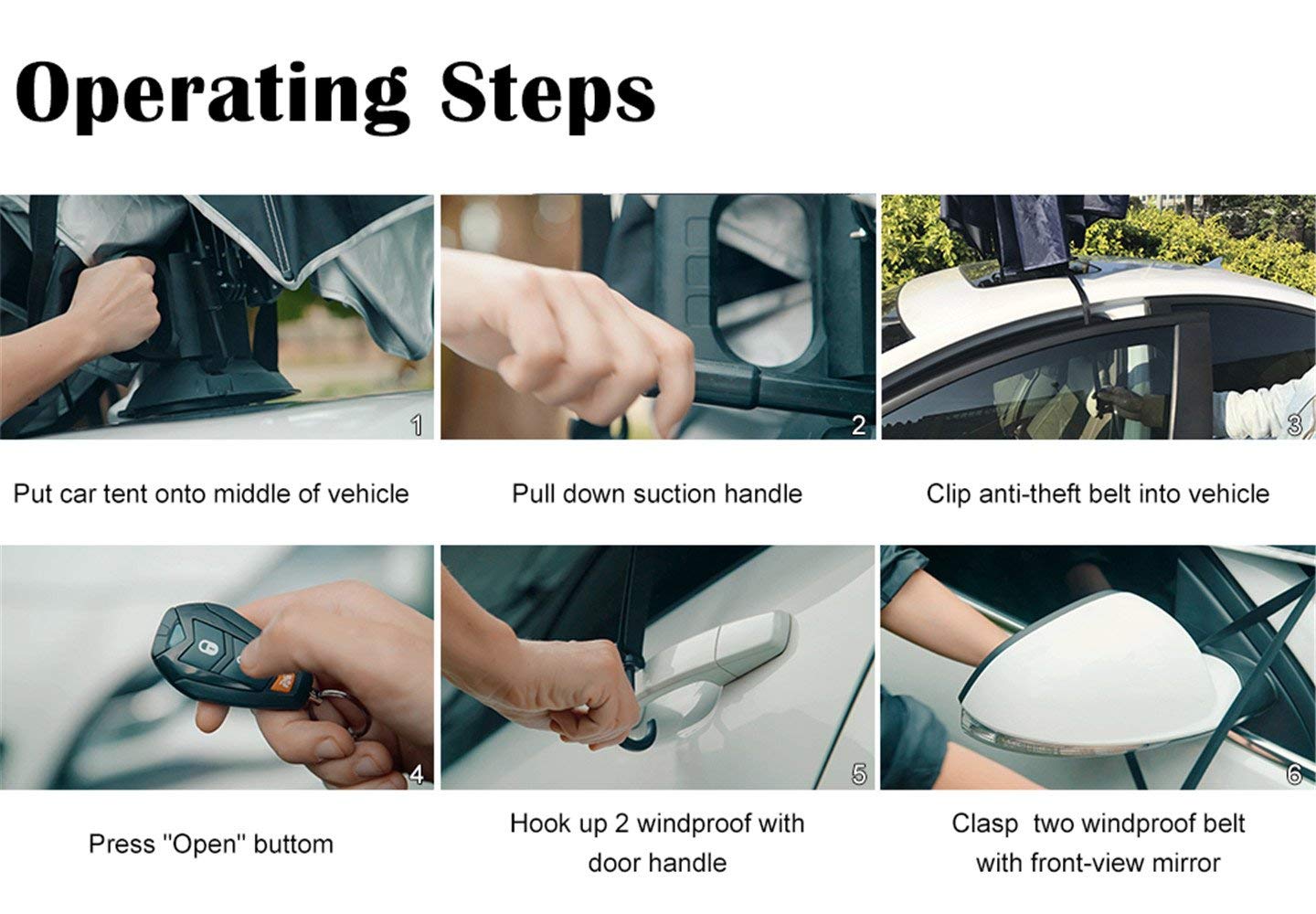 Operating Steps

1

Put car tent onto middle of vehicle

2

Pull down suction handle

3

Clip anti-theft belt into vehicle

4

Press "Open" buttom

5

Hook up 2 windproof with door handle

6

Clasp two windproof belt with front-view mirror